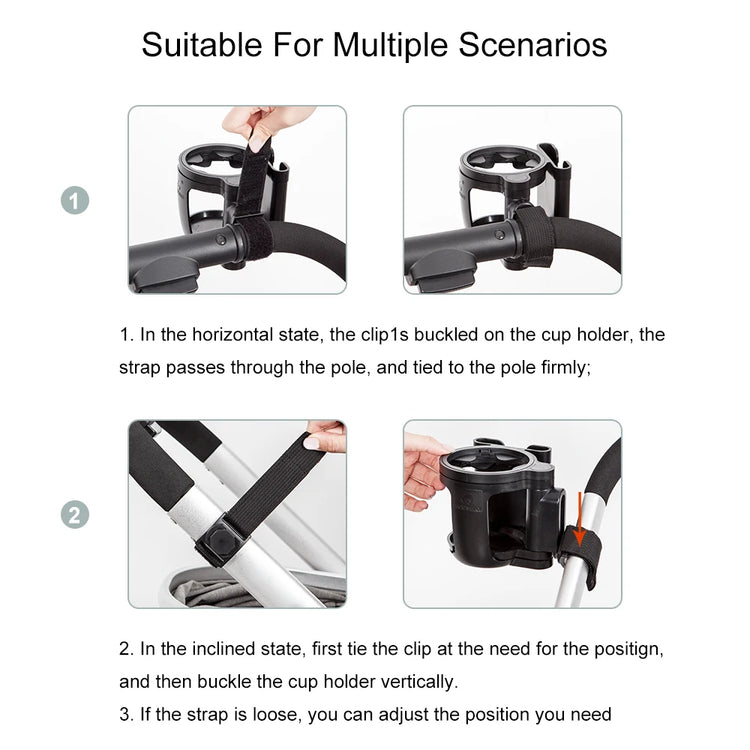 Suitable For Multiple Scenarios

1

1. In the horizontal state, the clip1s buckled on the cup holder, the strap passes through the pole, and tied to the pole firmly;

2

2. In the inclined state, first tie the clip at the need for the positign, and then buckle the cup holder vertically.

3. If the strap is loose, you can adjust the position you need